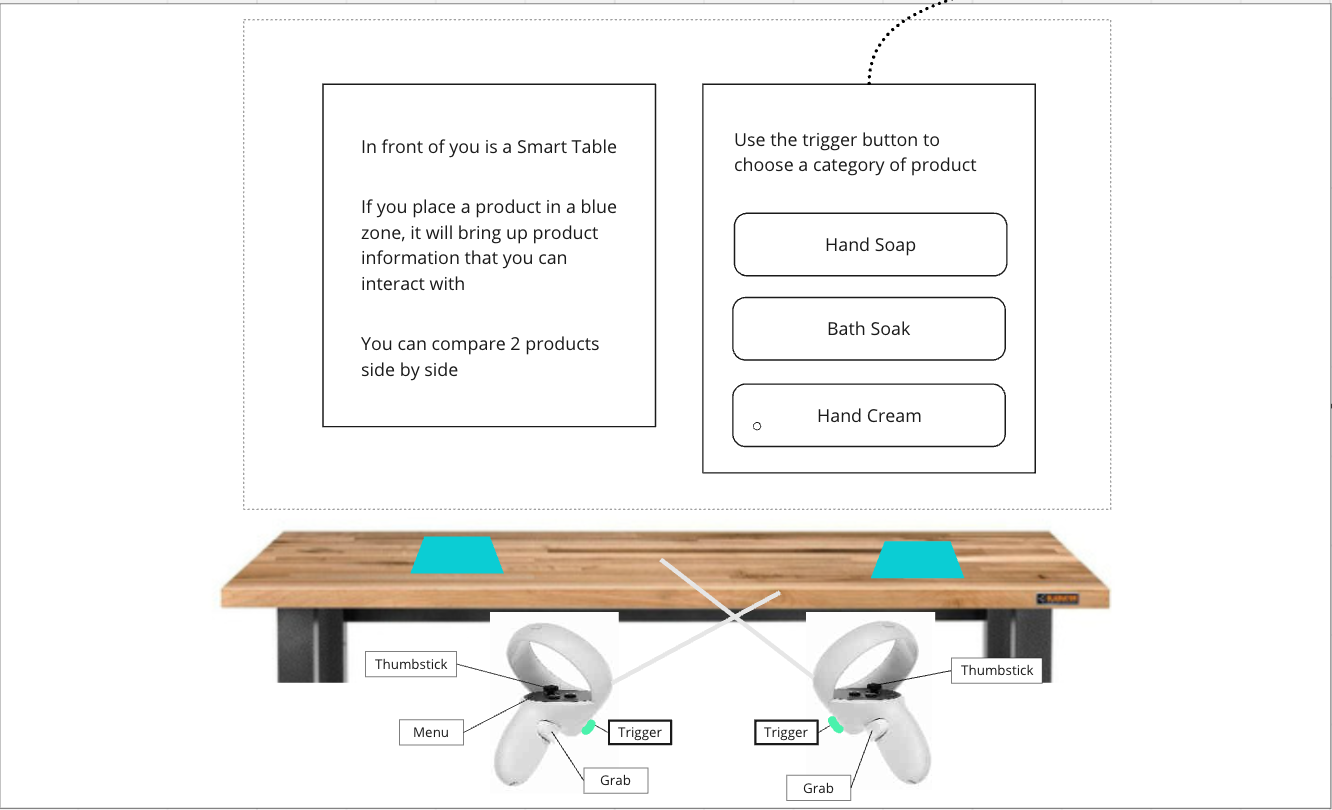 In front of you is a Smart Table

If you place a product in a blue zone, it will bring up product information that you can interact with

You can compare 2 products side by side

Use the trigger button to choose a category of product

Hand Soap

Bath Soak

Hand Cream

Thumbstick

Menu

Trigger

Grab

Thumbstick

Trigger

Grab